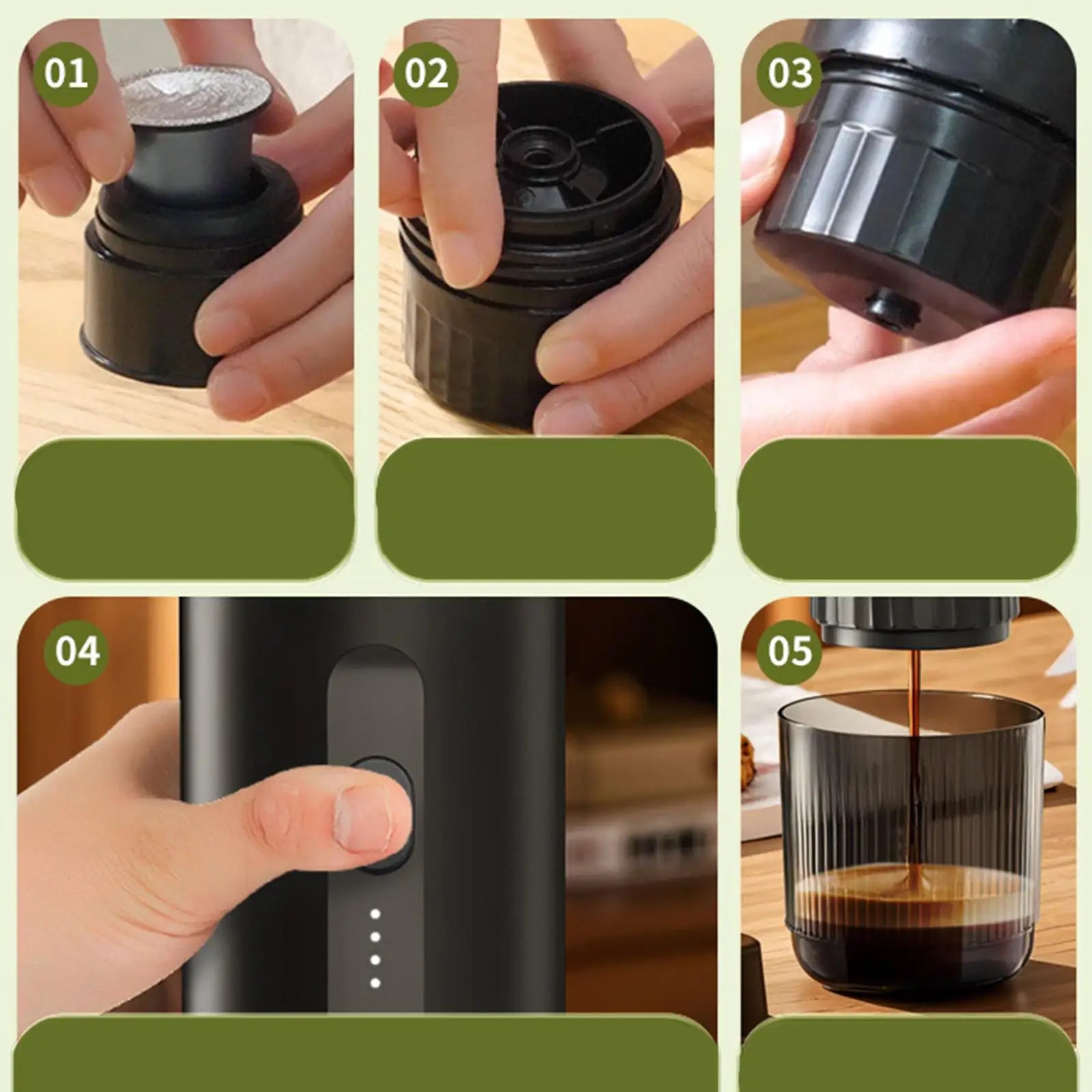 01

02

03

04

05